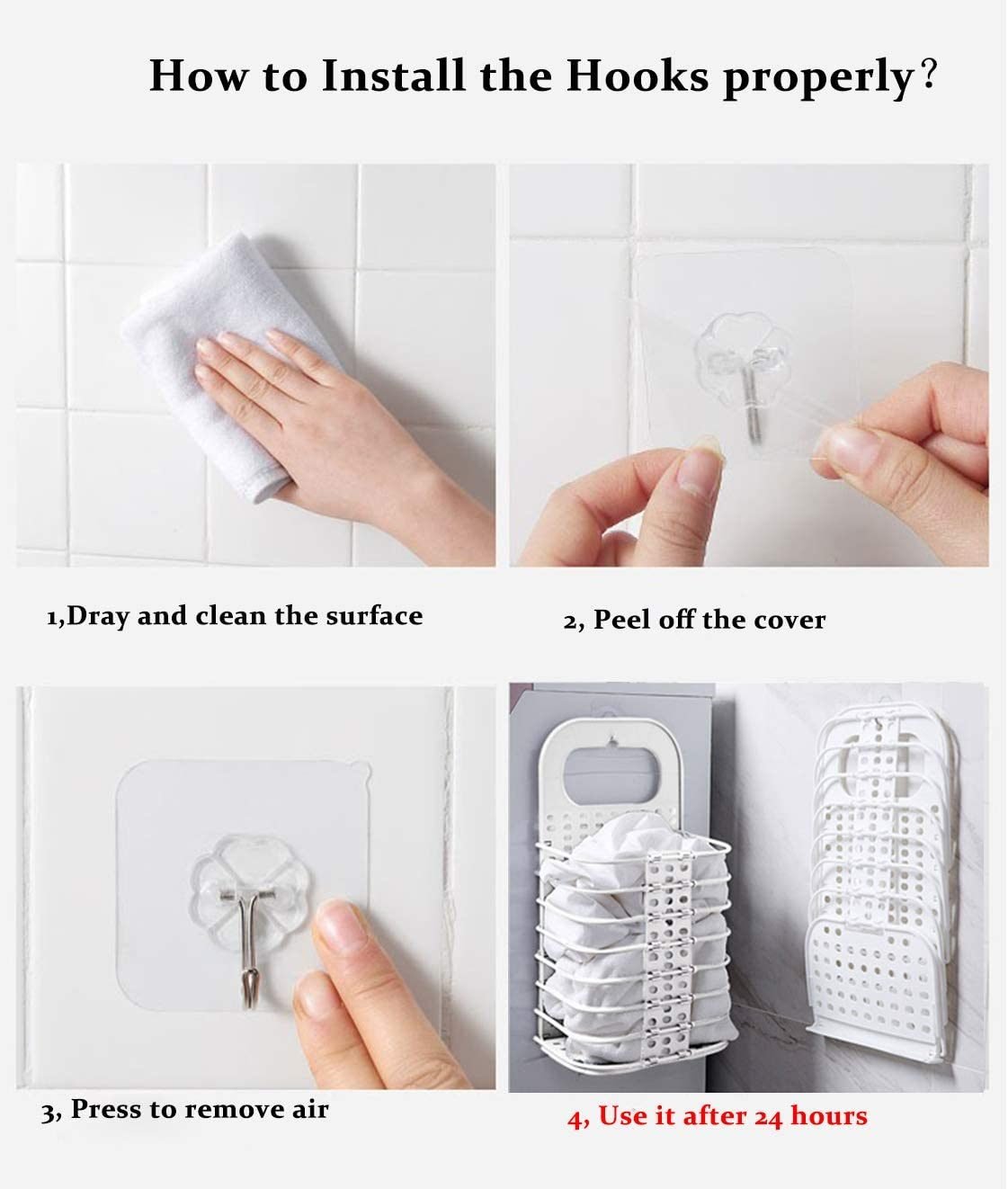 How to Install the Hooks properly?

1,Dray and clean the surface

2, Peel off the cover

3, Press to remove air

4, Use it after 24 hours