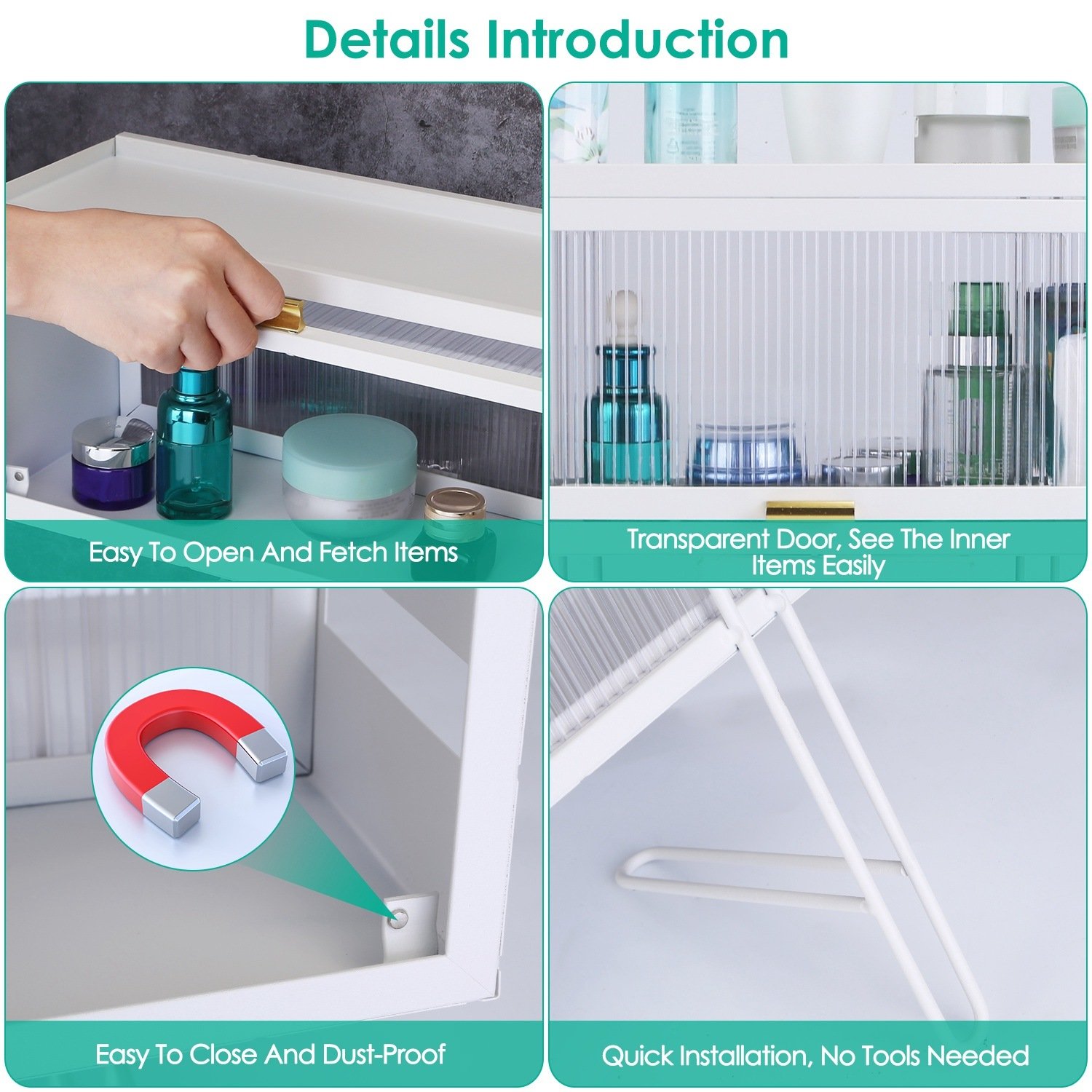 Details Introduction

Easy To Open And Fetch Items

Transparent Door, See The Inner Items Easily

Easy To Close And Dust-Proof

Quick Installation, No Tools Needed