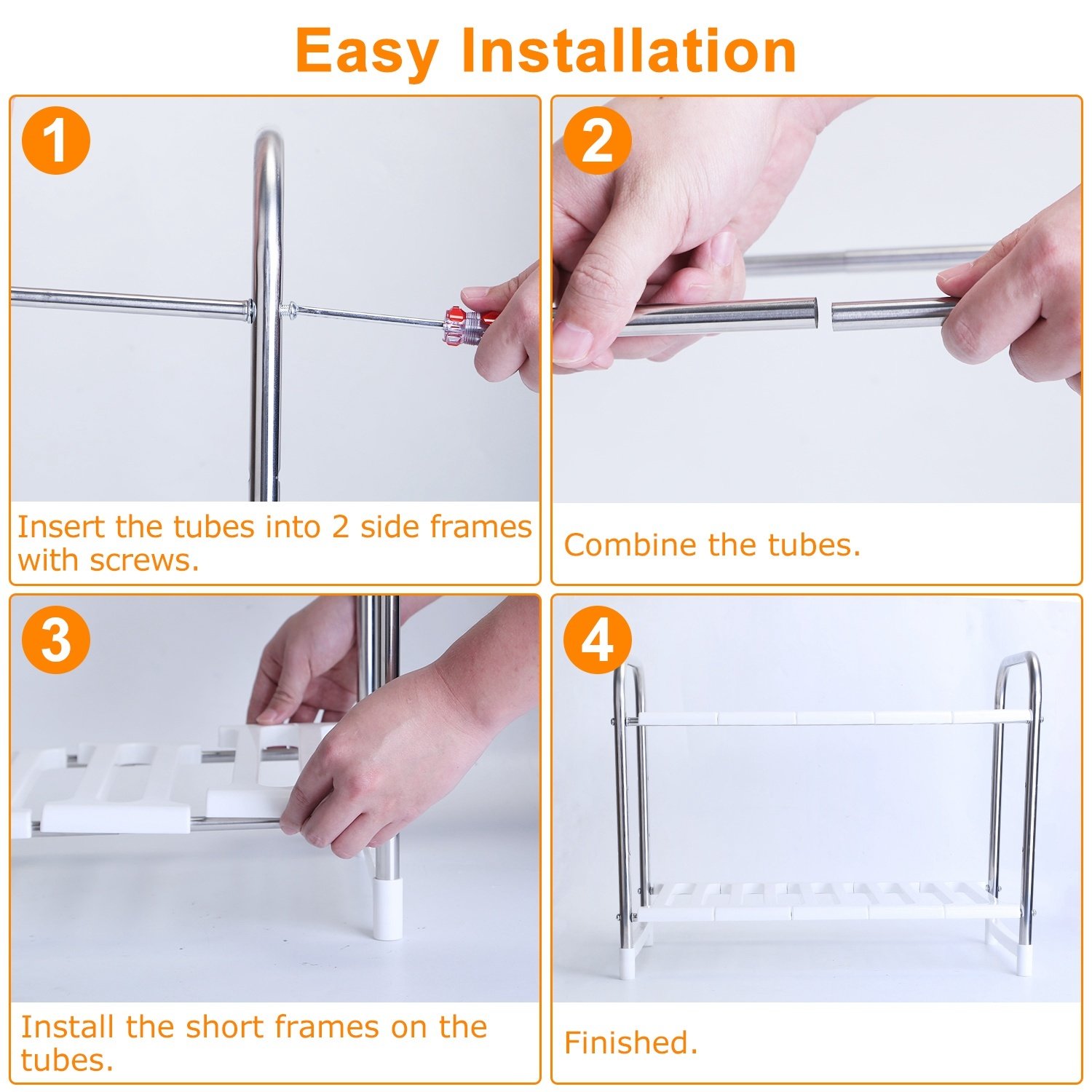 Easy Installation

1

Insert the tubes into 2 side frames with screws.

2

Combine the tubes.

3

Install the short frames on the tubes.

4

Finished.